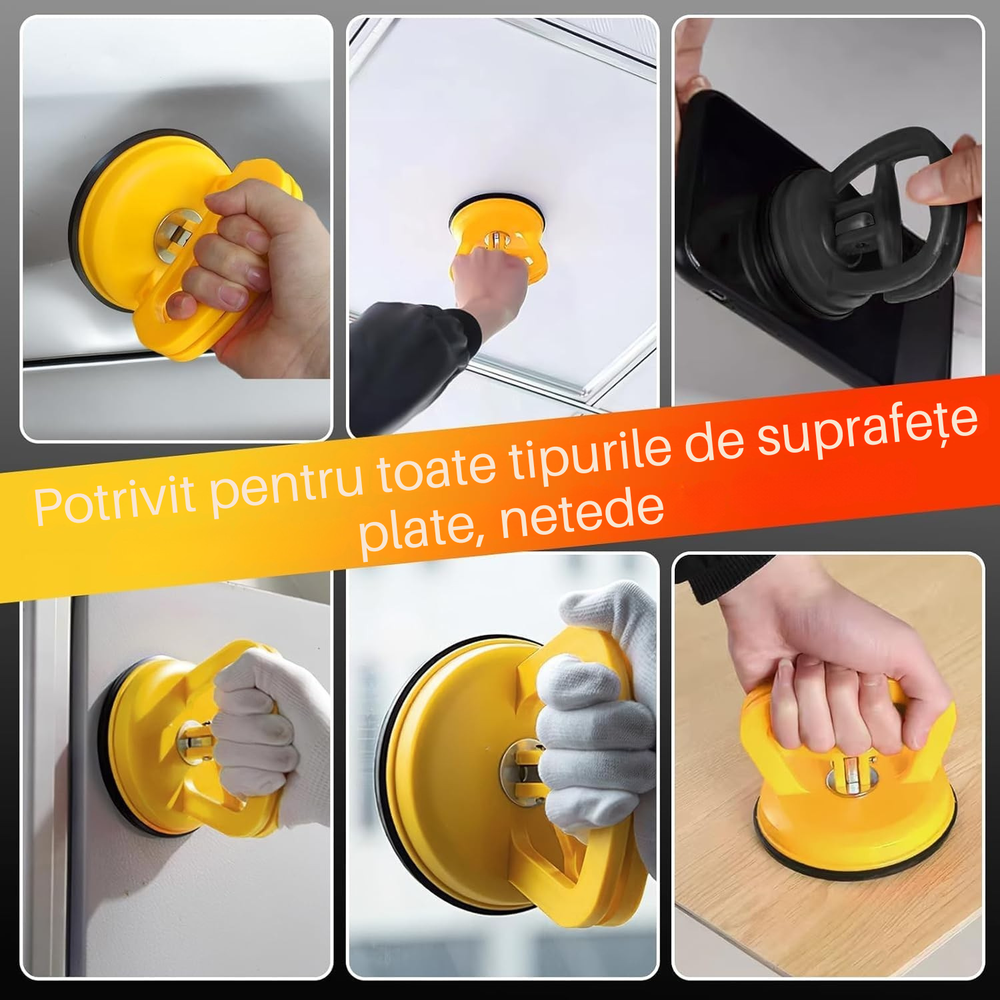 Potrivit pentru toate tipurile de suprafețe plate, netede