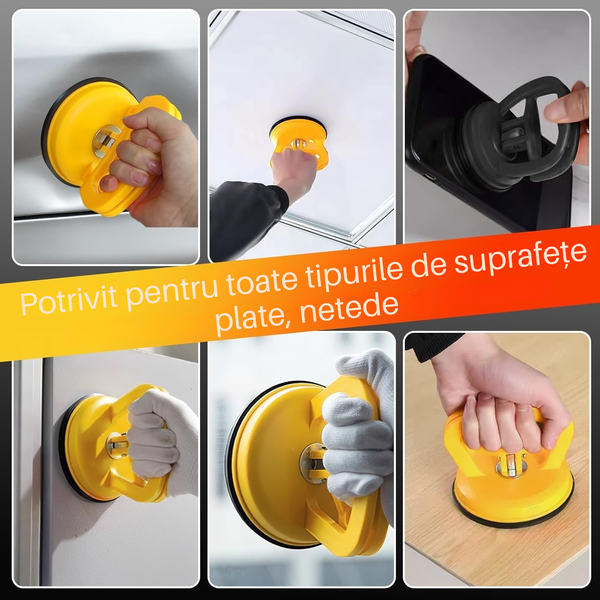 Potrivit pentru toate tipurile de suprafețe plate, netede